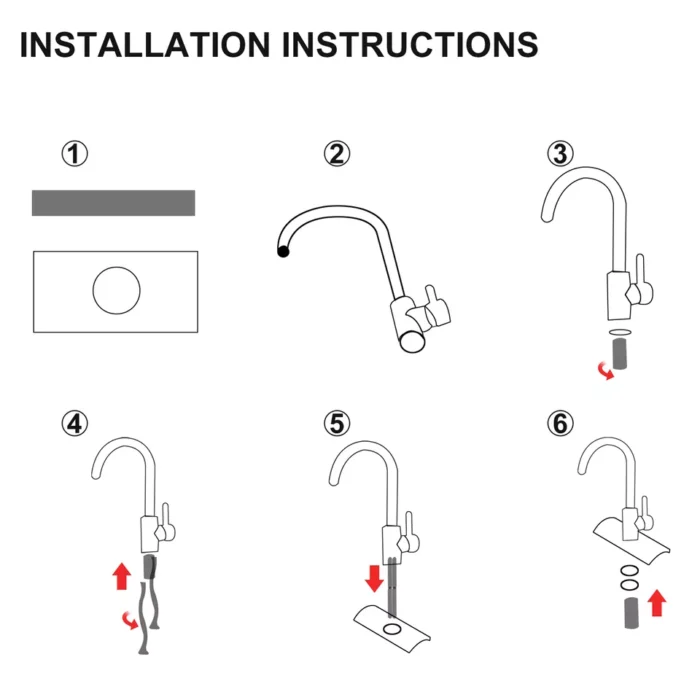 INSTALLATION INSTRUCTIONS

①

②

③

④

⑤

⑥